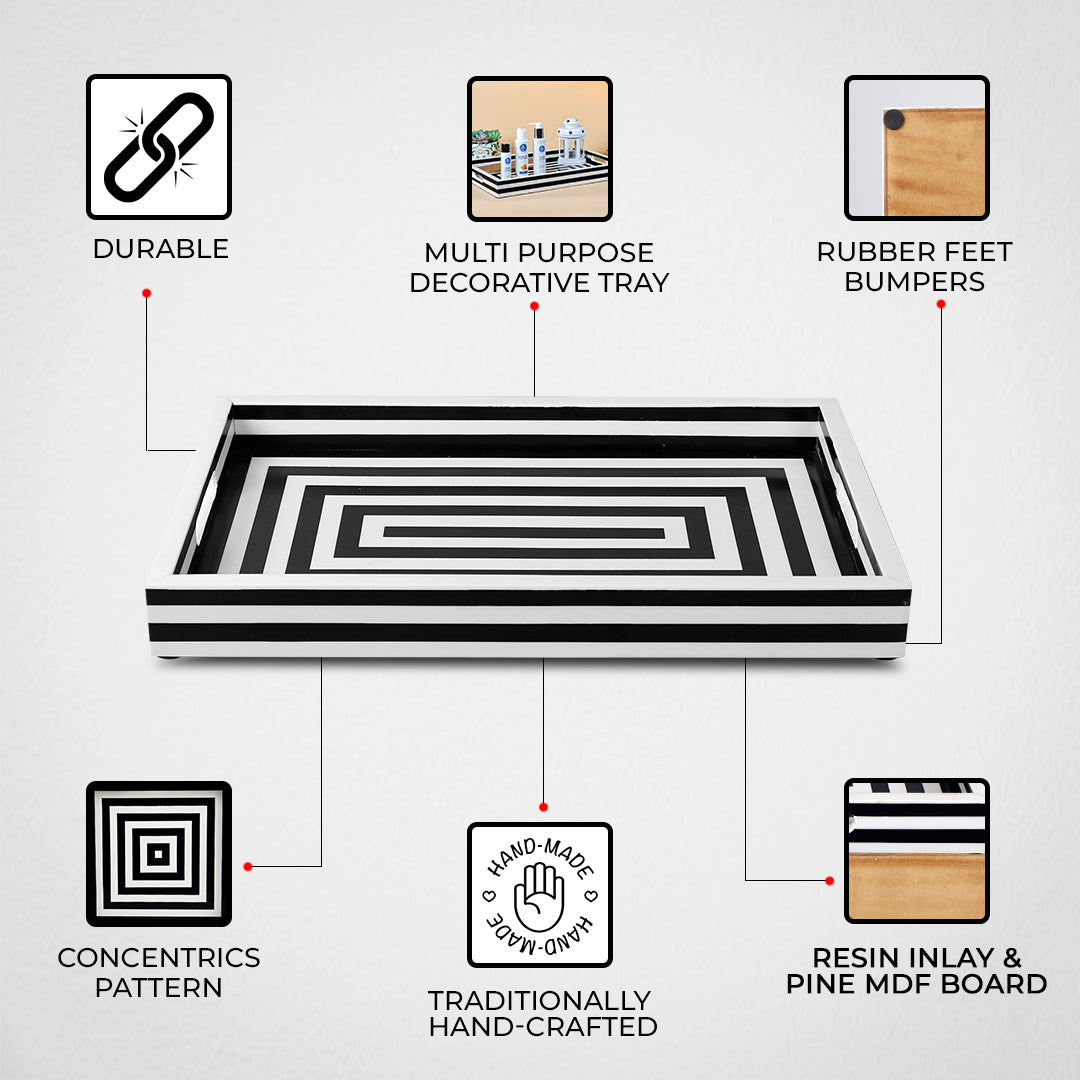 DURABLE

MULTI PURPOSE DECORATIVE TRAY

RUBBER FEET BUMPERS

CONCENTRICS PATTERN

HAND-MADE HAND-MADE

TRADITIONALLY HAND-CRAFTED

RESIN INLAY & PINE MDF BOARD